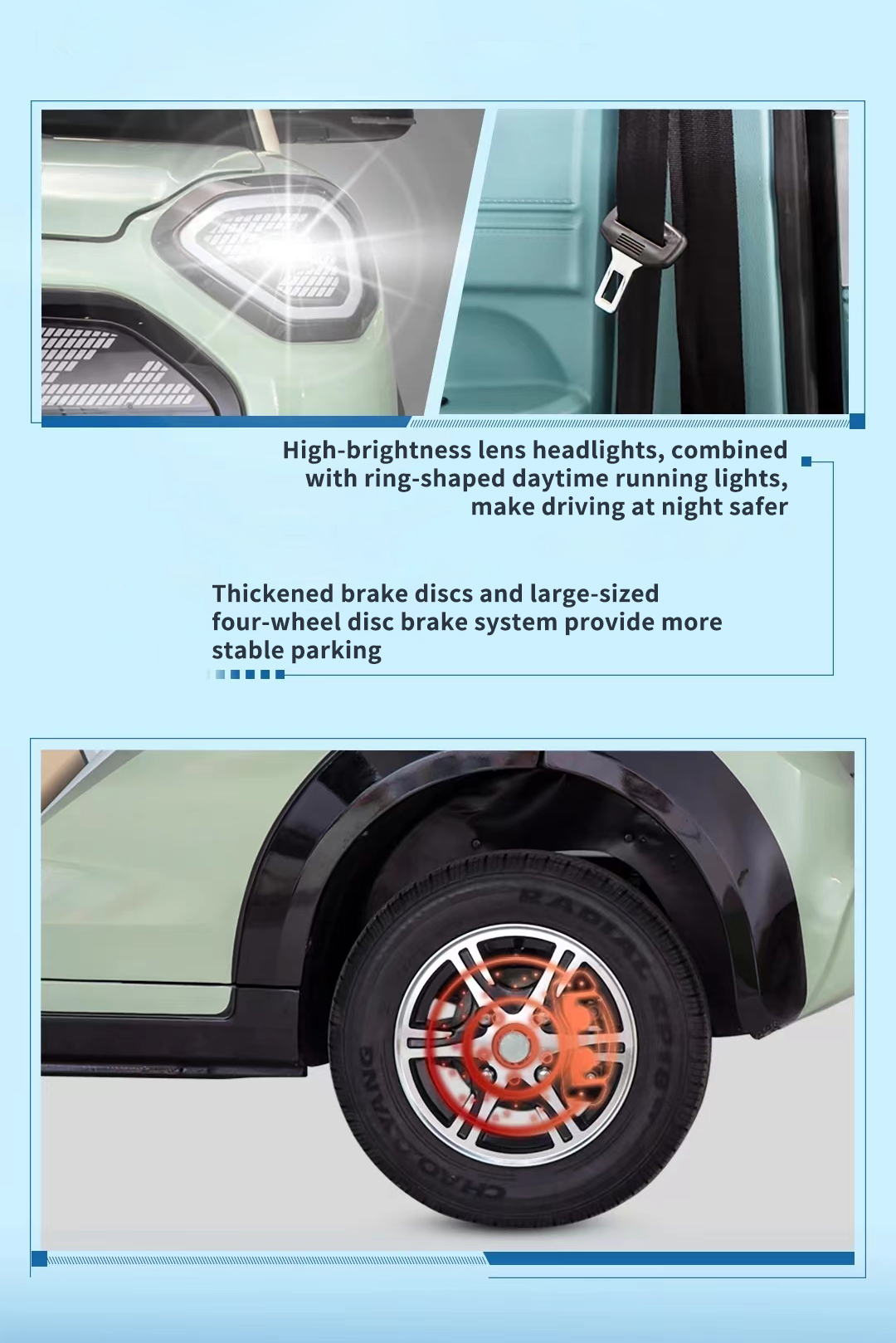 High-brightness lens headlights, combined with ring-shaped daytime running lights, make driving at night safer

Thickened brake discs and large-sized four-wheel disc brake system provide more stable parking

RADIAL

CHAOYANG